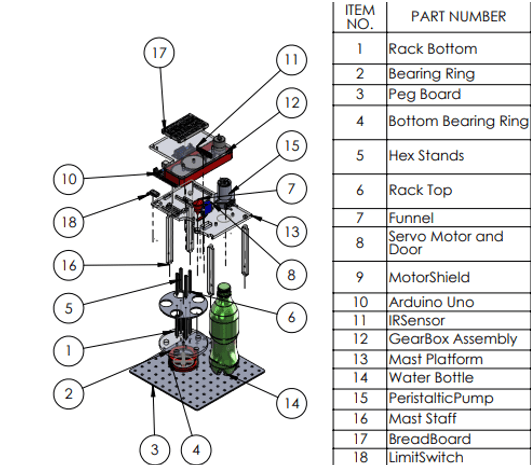 17
11
12
15
10
7
18
13
16
8
5
6
1
2
14
3
4

| ITEM NO. | PART NUMBER |
|---|---|
| 1 | Rack Bottom |
| 2 | Bearing Ring |
| 3 | Peg Board |
| 4 | Bottom Bearing Ring |
| 5 | Hex Stands |
| 6 | Rack Top |
| 7 | Funnel |
| 8 | Servo Motor and Door |
| 9 | MotorShield |
| 10 | Arduino Uno |
| 11 | IRSensor |
| 12 | GearBox Assembly |
| 13 | Mast Platform |
| 14 | Water Bottle |
| 15 | PeristalticPump |
| 16 | Mast Staff |
| 17 | BreadBoard |
| 18 | LimitSwitch |